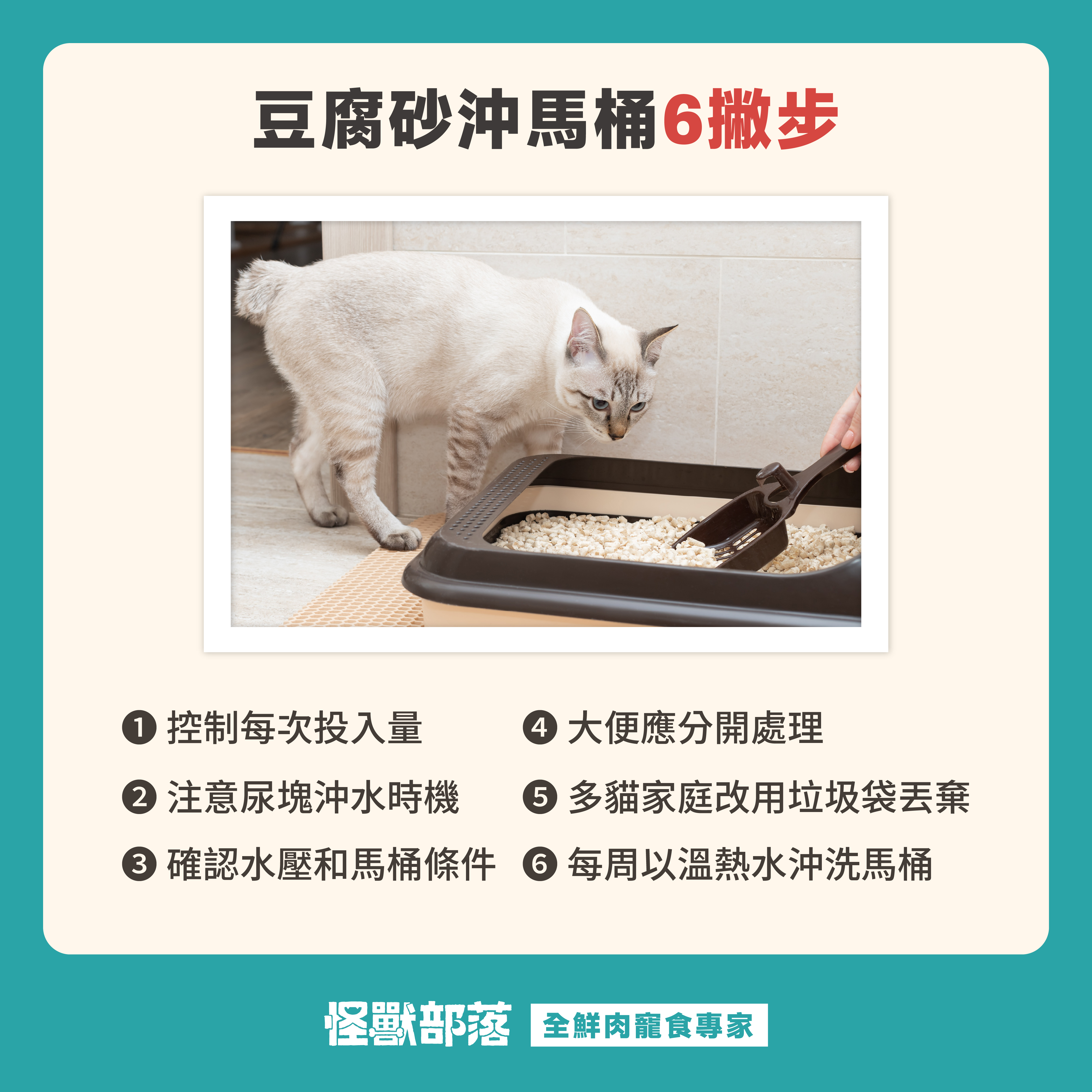 豆腐砂沖馬桶6撇步

❶ 控制每次投入量
❷ 注意尿塊沖水時機
❸ 確認水壓和馬桶條件
❹ 大便應分開處理
❺ 多貓家庭改用垃圾袋丟棄
❻ 每周以溫熱水沖洗馬桶

怪獸部落 全鮮肉寵食專家