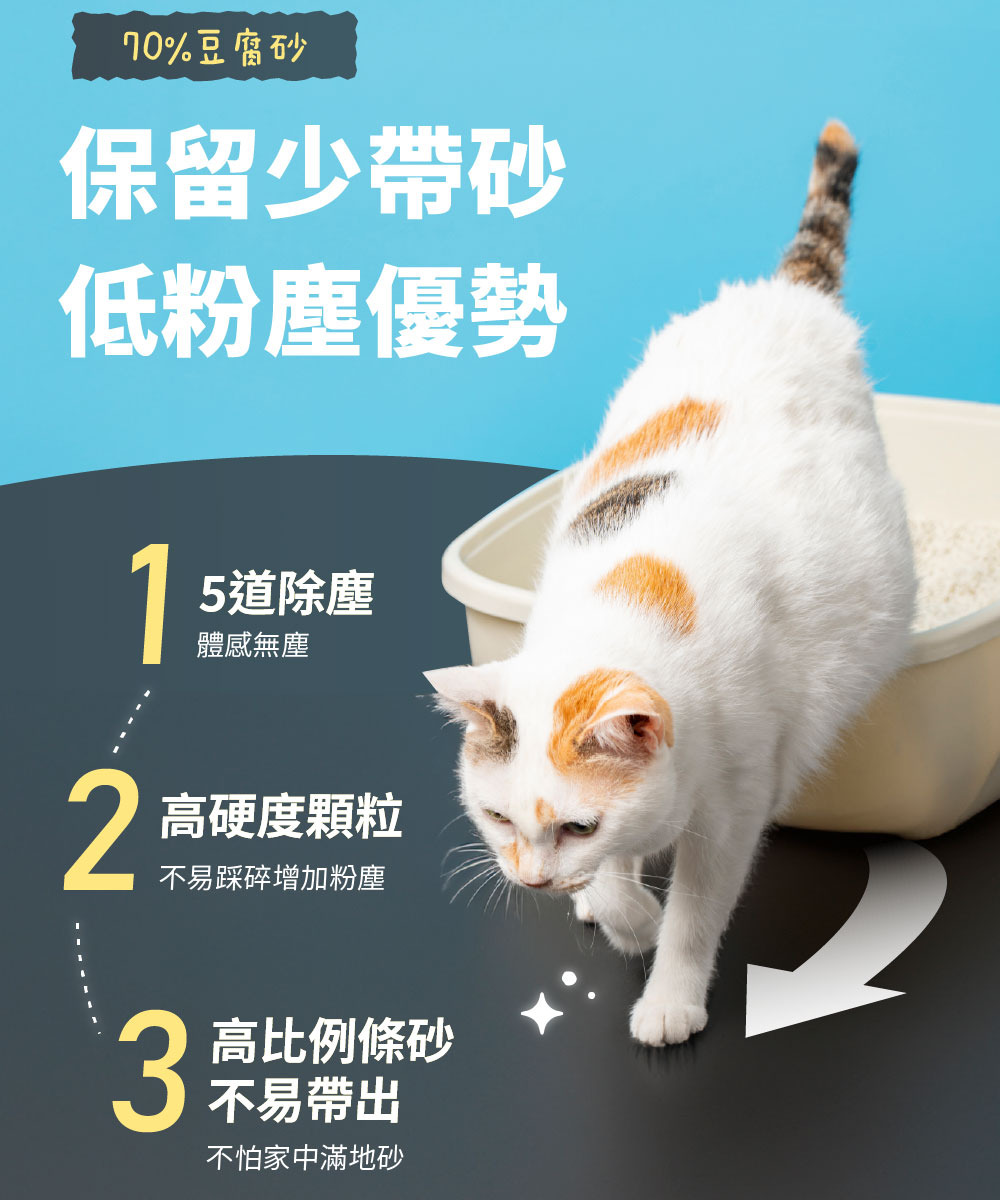 70%豆腐砂

保留少帶砂
低粉塵優勢

1 5道除塵
體感無塵

2 高硬度顆粒
不易踩碎增加粉塵

3 高比例條砂
不易帶出
不怕家中滿地砂