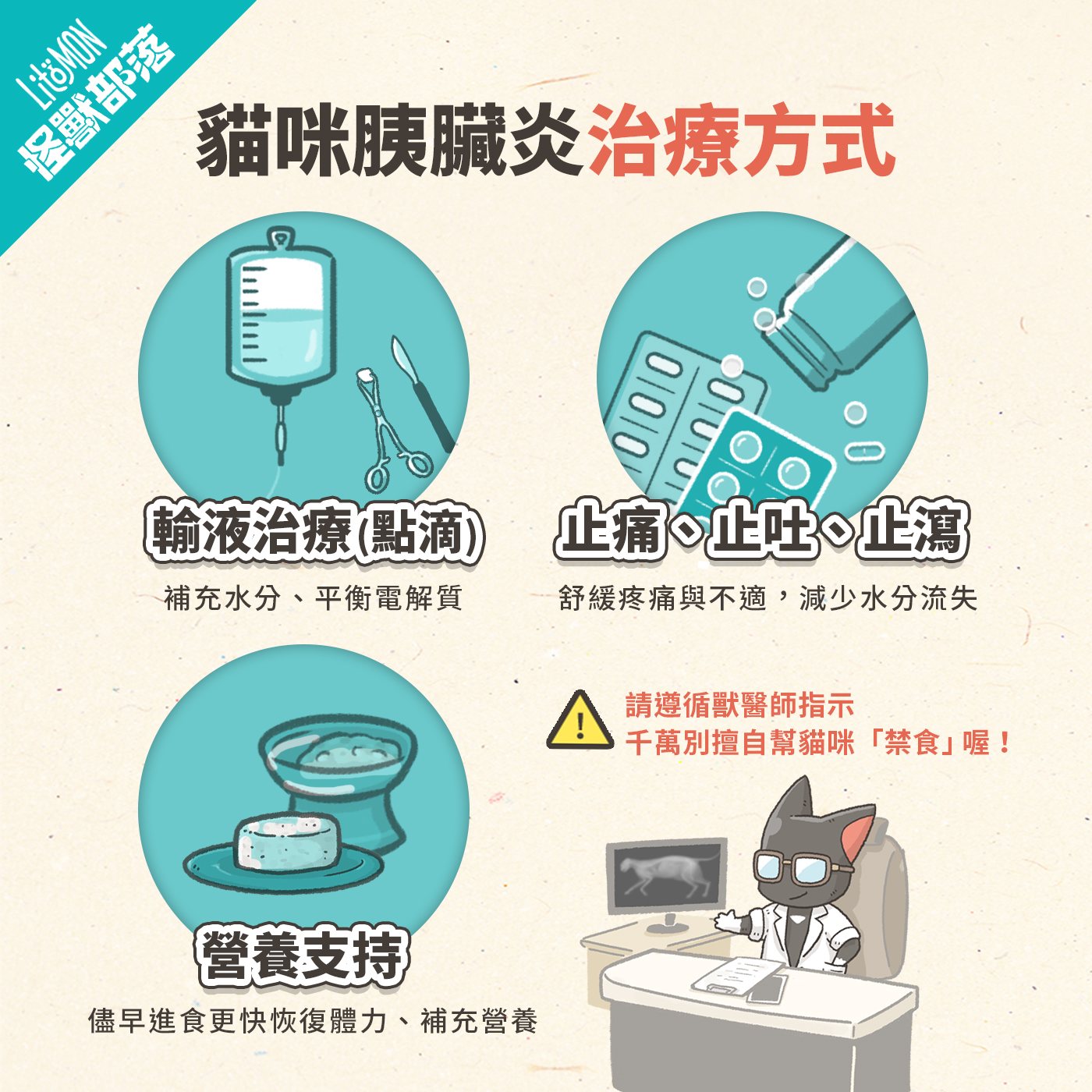 LitoMON
怪獸部落

貓咪胰臟炎治療方式

輸液治療(點滴)
補充水分、平衡電解質

止痛、止吐、止瀉
舒緩疼痛與不適，減少水分流失

營養支持
儘早進食更快恢復體力、補充營養

請遵循獸醫師指示
千萬別擅自幫貓咪「禁食」喔！