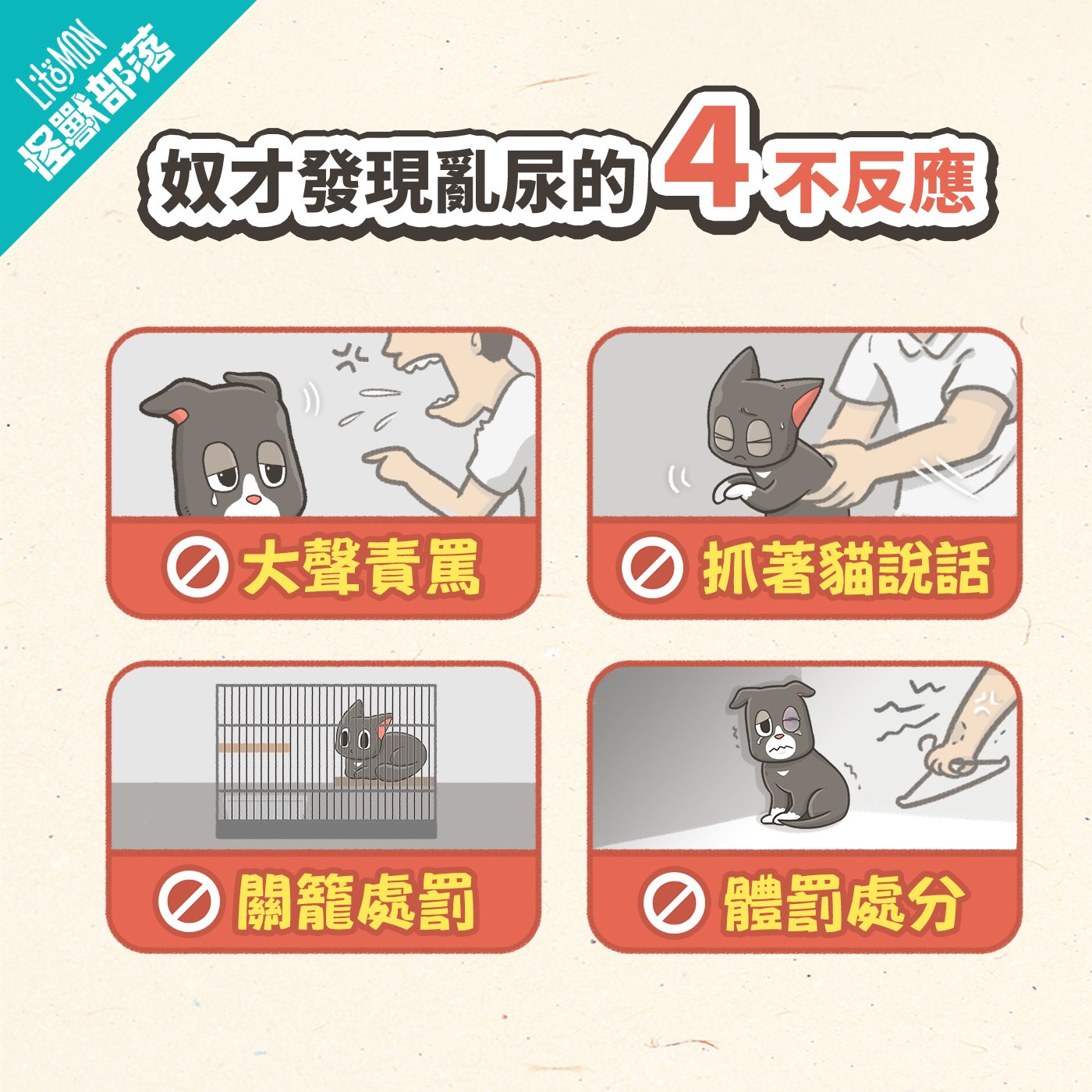 LitoMON
怪獸部落

奴才發現亂尿的 4 不反應

大聲責罵

抓著貓說話

關籠處罰

體罰處分