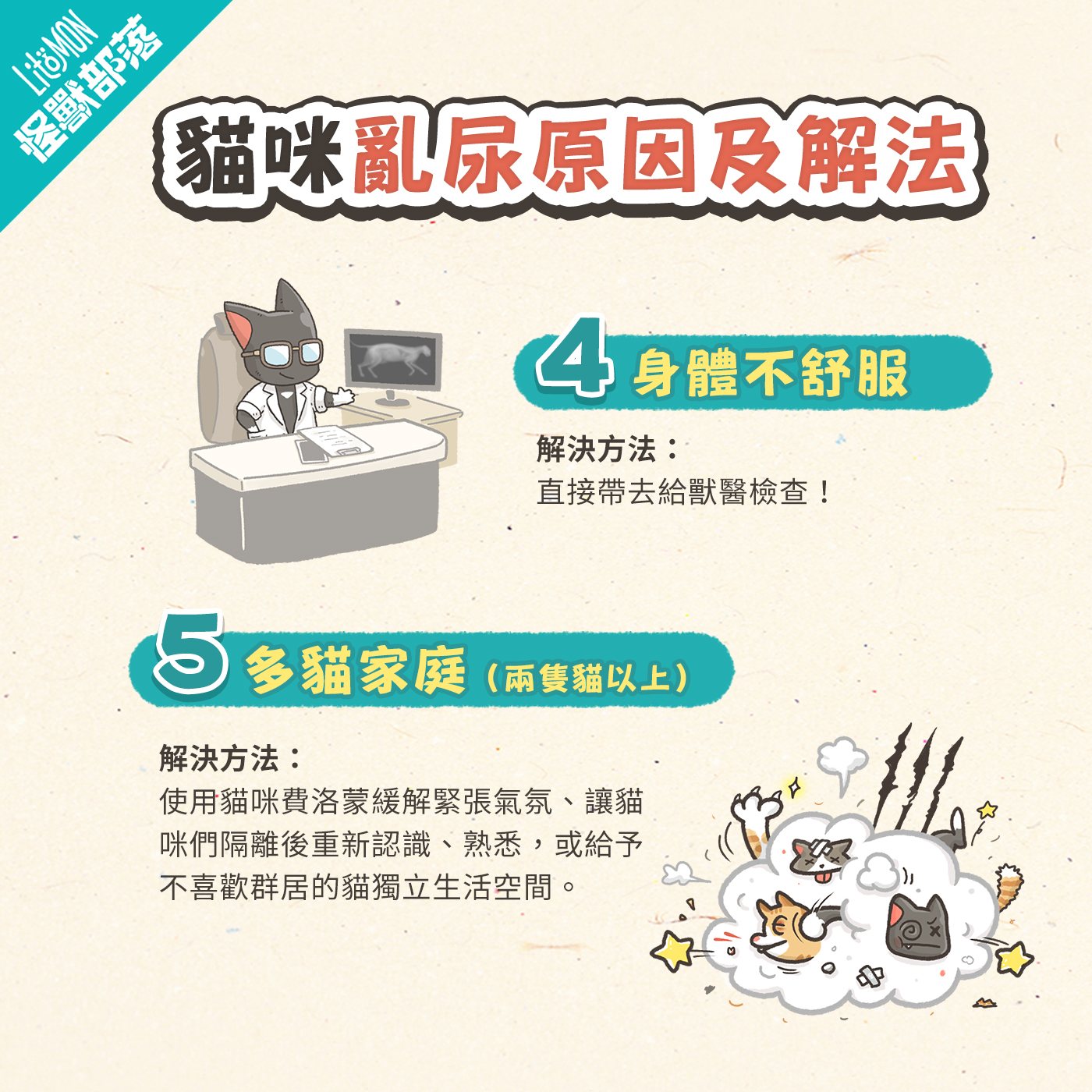 LitoMON
怪獸部落

貓咪亂尿原因及解法

4 身體不舒服

解決方法：
直接帶去給獸醫檢查！

5 多貓家庭（兩隻貓以上）

解決方法：
使用貓咪費洛蒙緩解緊張氣氛、讓貓咪們隔離後重新認識、熟悉，或給予不喜歡群居的貓獨立生活空間。