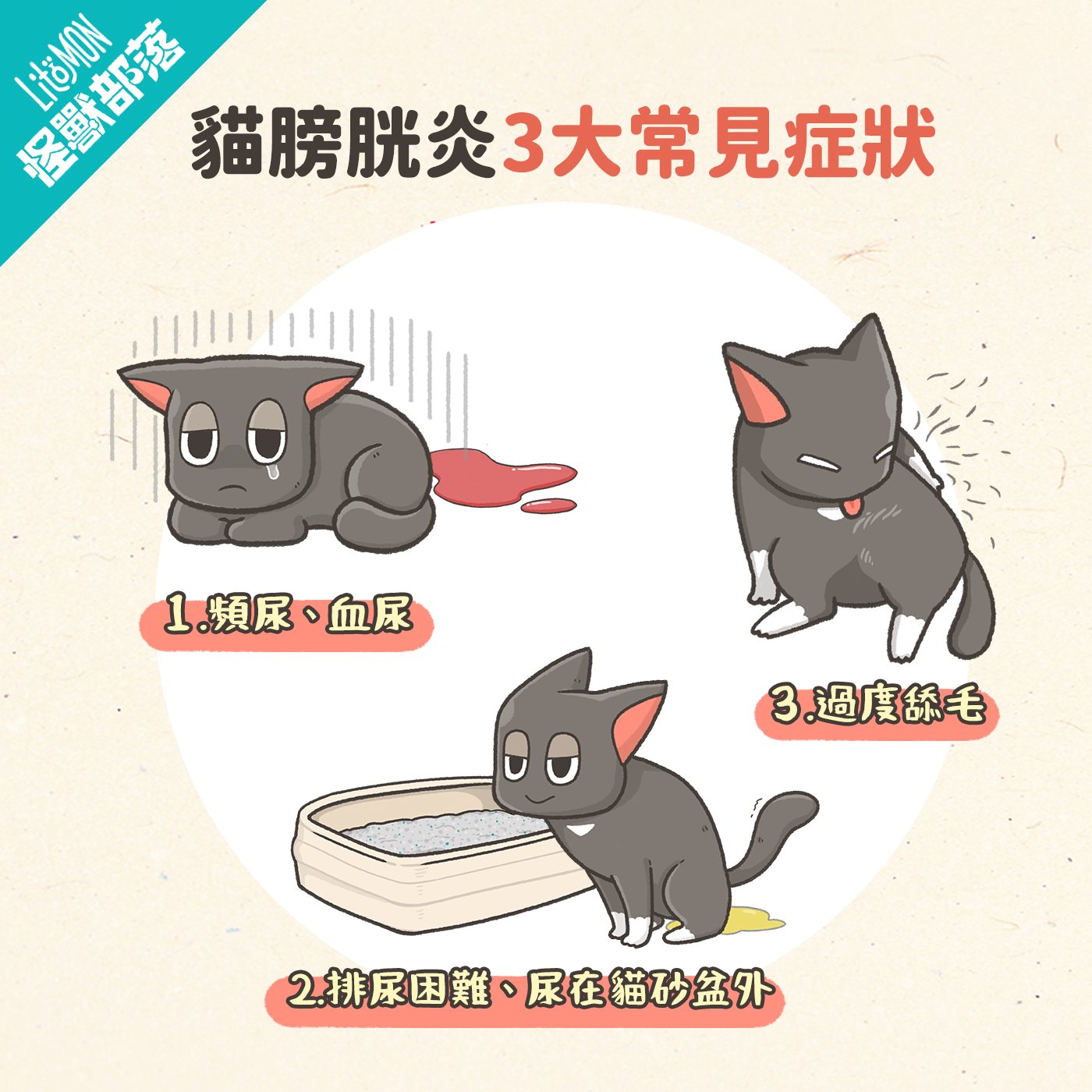 LitoMON
怪獸部落

貓膀胱炎3大常見症狀

1.頻尿、血尿

3.過度舔毛

2.排尿困難、尿在貓砂盆外