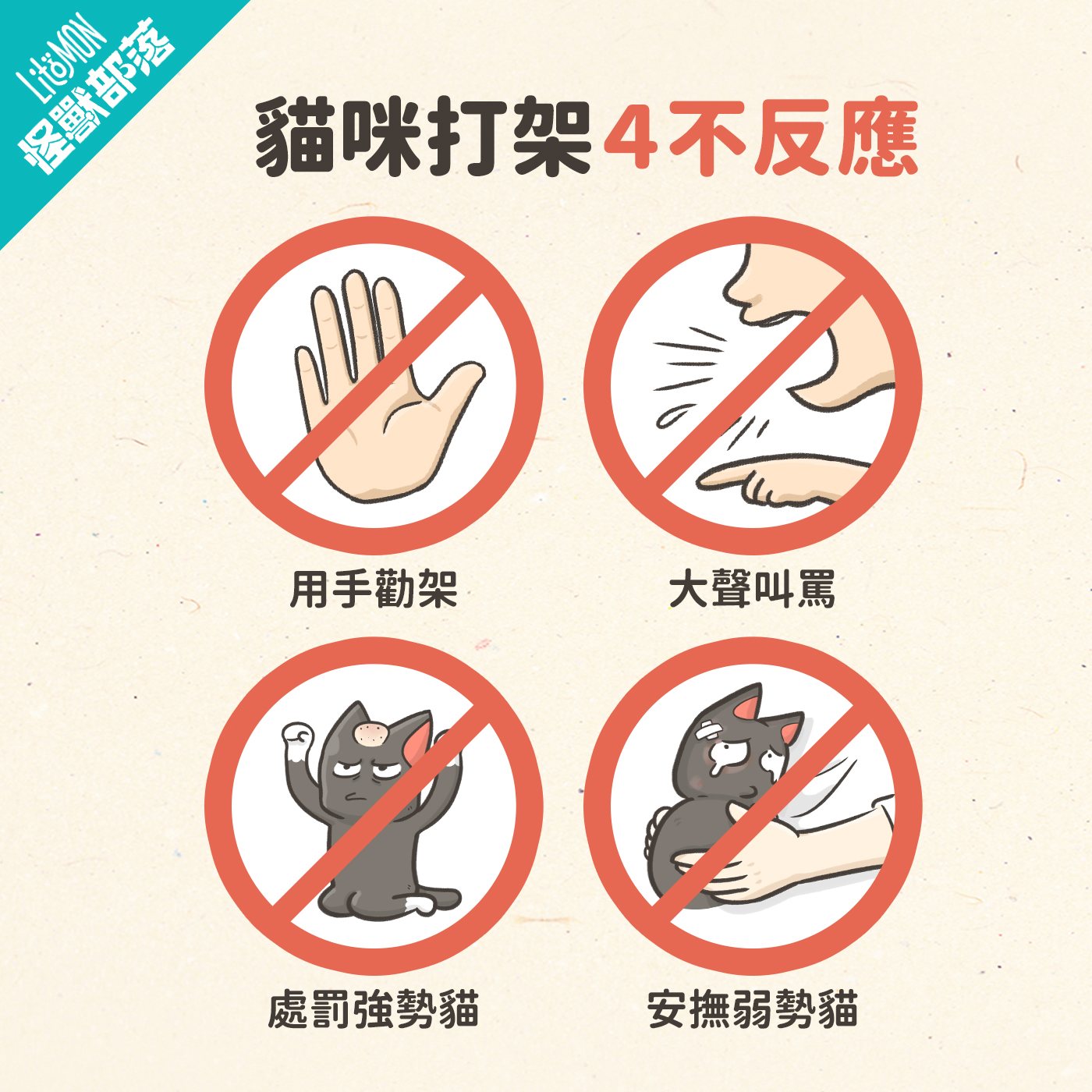 LitoMON
怪獸部落

貓咪打架 4不反應

用手勸架

大聲叫罵

處罰強勢貓

安撫弱勢貓