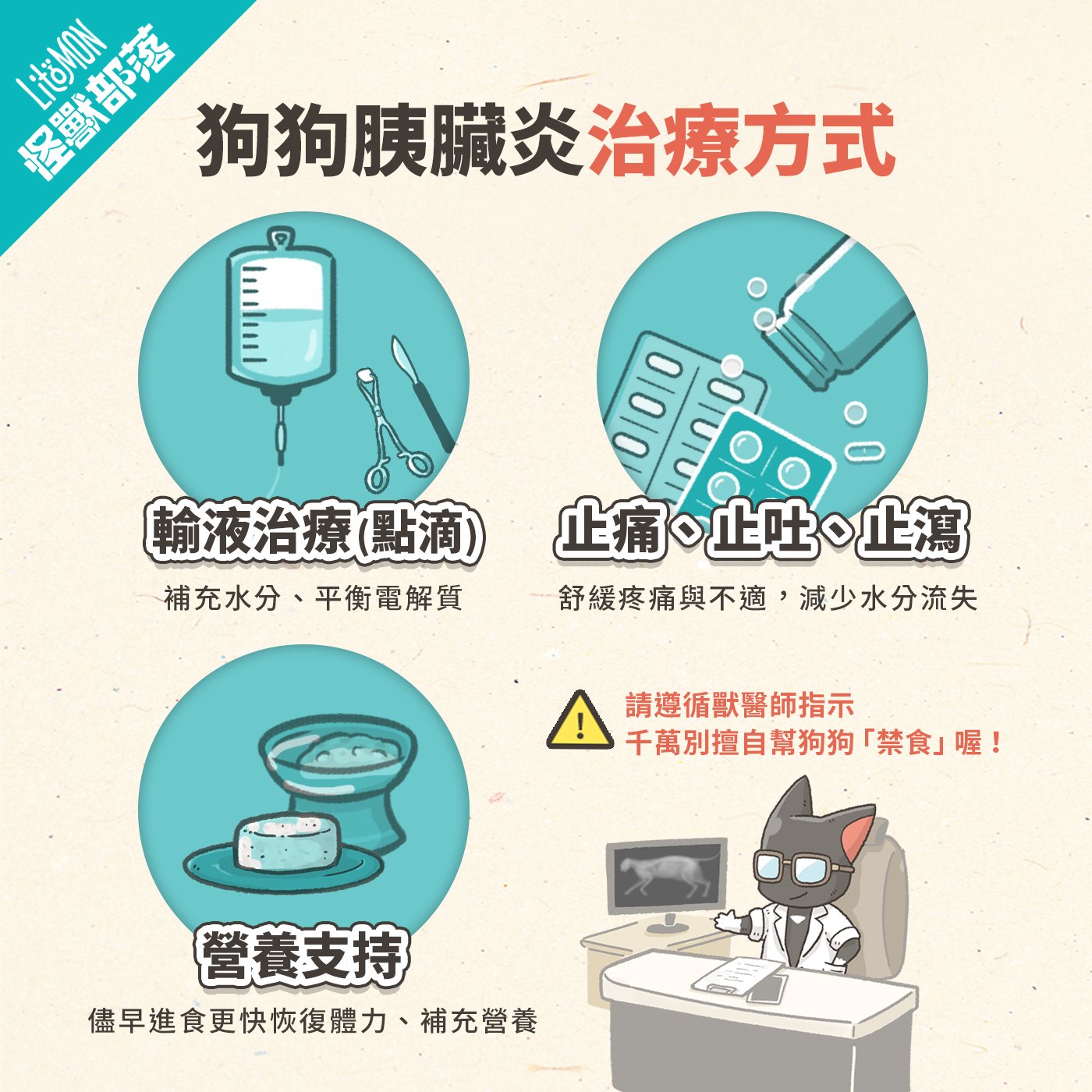 LitoMON
怪獸部落

狗狗胰臟炎治療方式

輸液治療(點滴)

補充水分、平衡電解質

止痛、止吐、止瀉

舒緩疼痛與不適，減少水分流失

營養支持

儘早進食更快恢復體力、補充營養

請遵循獸醫師指示
千萬別擅自幫狗狗「禁食」喔！