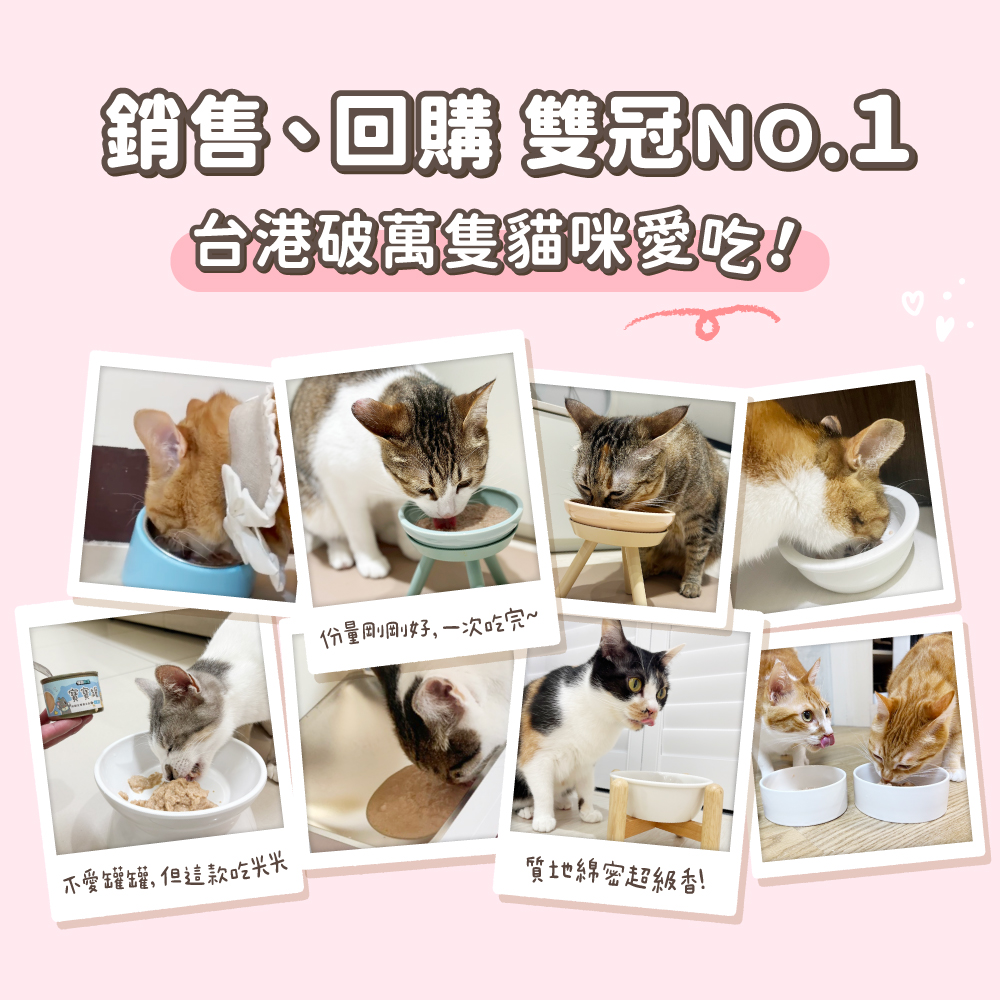 銷售、回購 雙冠NO.1

台港破萬隻貓咪愛吃!

份量剛剛好,一次吃完~

不愛罐罐,但這款吃光光

質地綿密超級香!